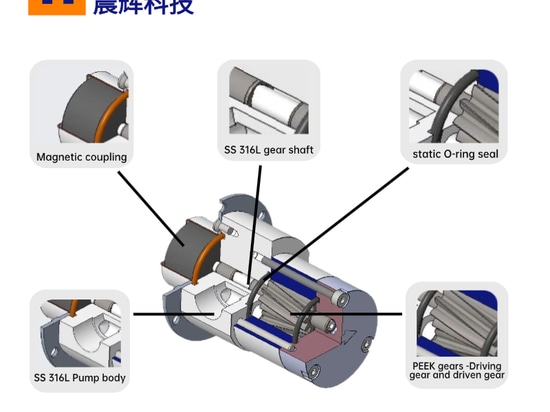 晨辉科技

Magnetic coupling

SS 316L gear shaft

static O-ring seal

SS 316L Pump body

PEEK gears -Driving gear and driven gear