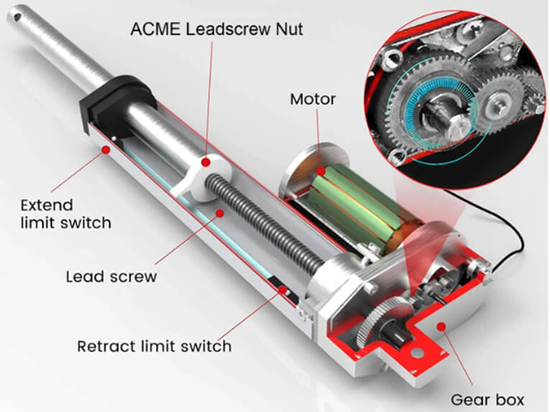 ACME Leadscrew Nut

Motor

Extend limit switch

Lead screw

Retract limit switch

Gear box